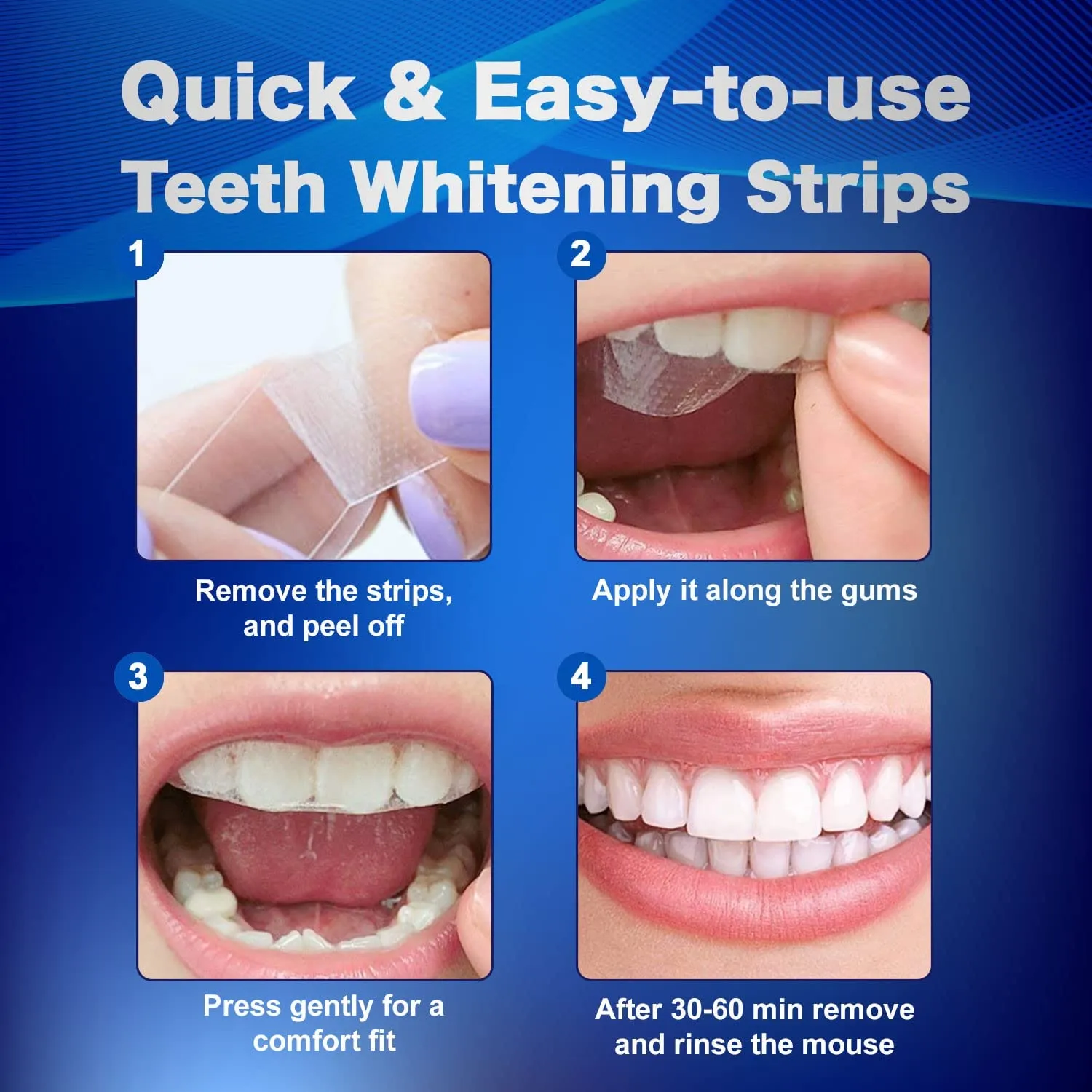 Quick & Easy-to-use
Teeth Whitening Strips

1

Remove the strips, and peel off

2

Apply it along the gums

3

Press gently for a comfort fit

4

After 30-60 min remove and rinse the mouse