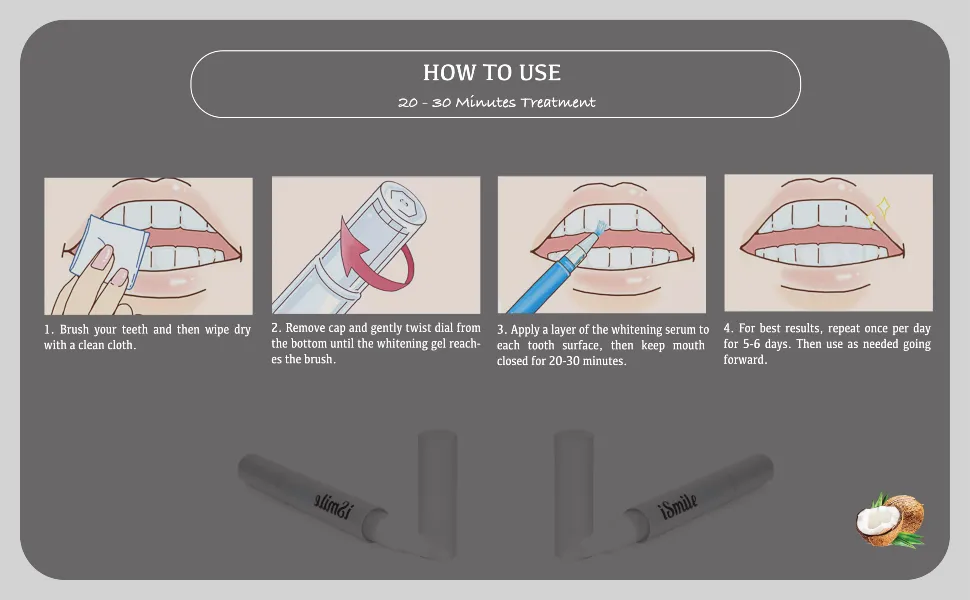 HOW TO USE
20 - 30 Minutes Treatment

1. Brush your teeth and then wipe dry with a clean cloth.

2. Remove cap and gently twist dial from the bottom until the whitening gel reaches the brush.

3. Apply a layer of the whitening serum to each tooth surface, then keep mouth closed for 20-30 minutes.

4. For best results, repeat once per day for 5-6 days. Then use as needed going forward.

iSmile

iSmile