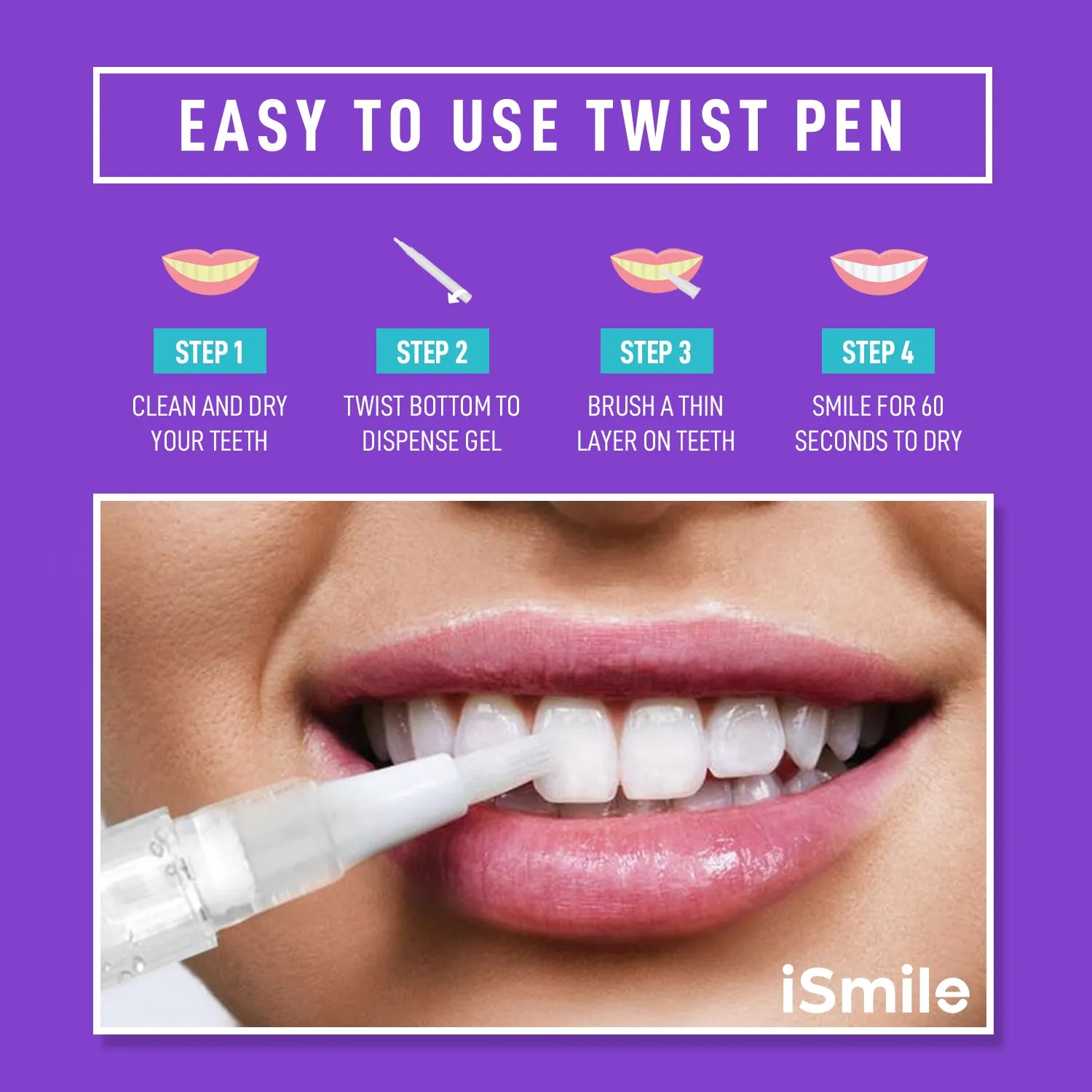 EASY TO USE TWIST PEN

STEP 1
CLEAN AND DRY YOUR TEETH

STEP 2
TWIST BOTTOM TO DISPENSE GEL

STEP 3
BRUSH A THIN LAYER ON TEETH

STEP 4
SMILE FOR 60 SECONDS TO DRY

iSmile