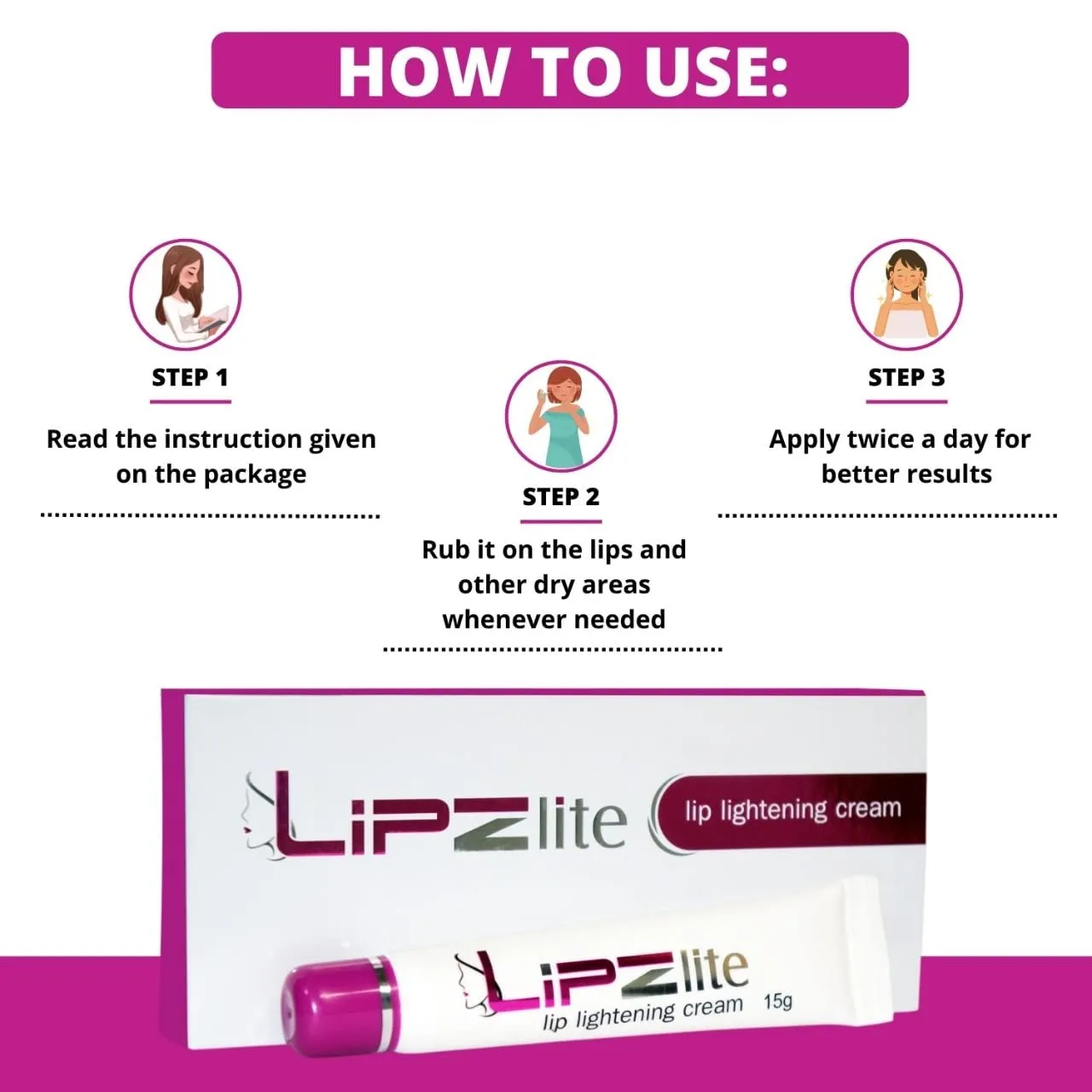 HOW TO USE:

STEP 1

Read the instruction given on the package

STEP 2

Rub it on the lips and other dry areas whenever needed

STEP 3

Apply twice a day for better results

LiPZlite lip lightening cream

LiPZlite lip lightening cream 15g