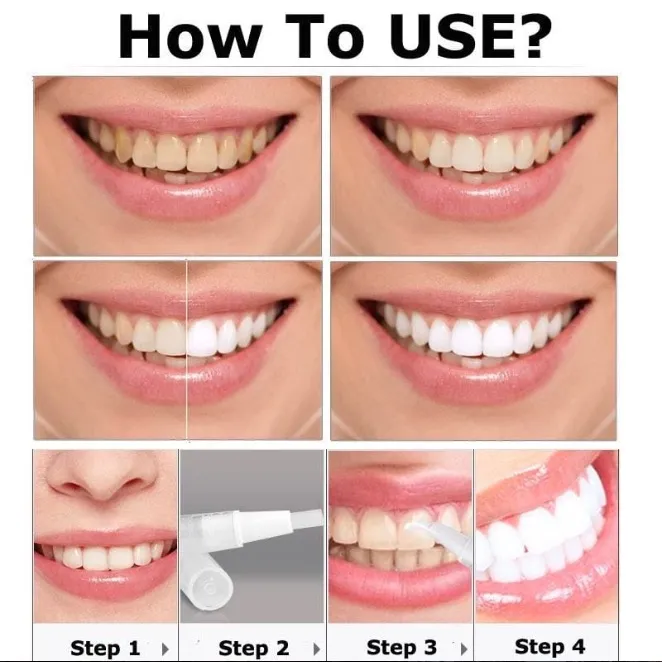 How To USE?

Step 1

Step 2

Step 3

Step 4